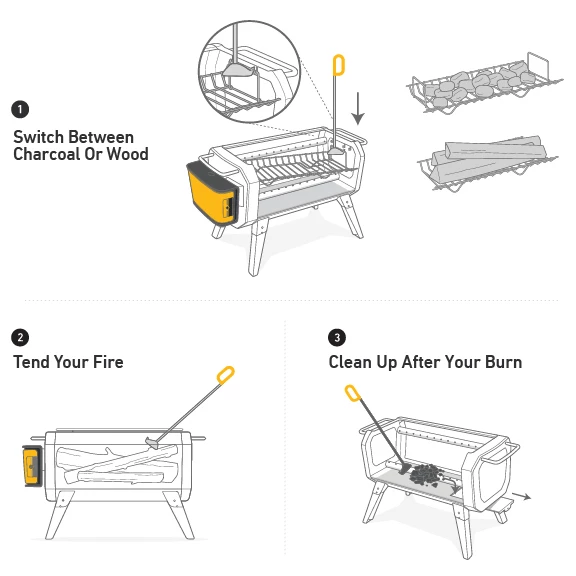 1
Switch Between Charcoal Or Wood

2
Tend Your Fire

3
Clean Up After Your Burn